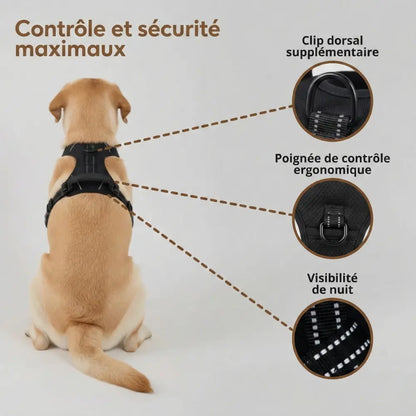 Contrôle et sécurité maximaux

Clip dorsal supplémentaire

Poignée de contrôle ergonomique

Visibilité de nuit